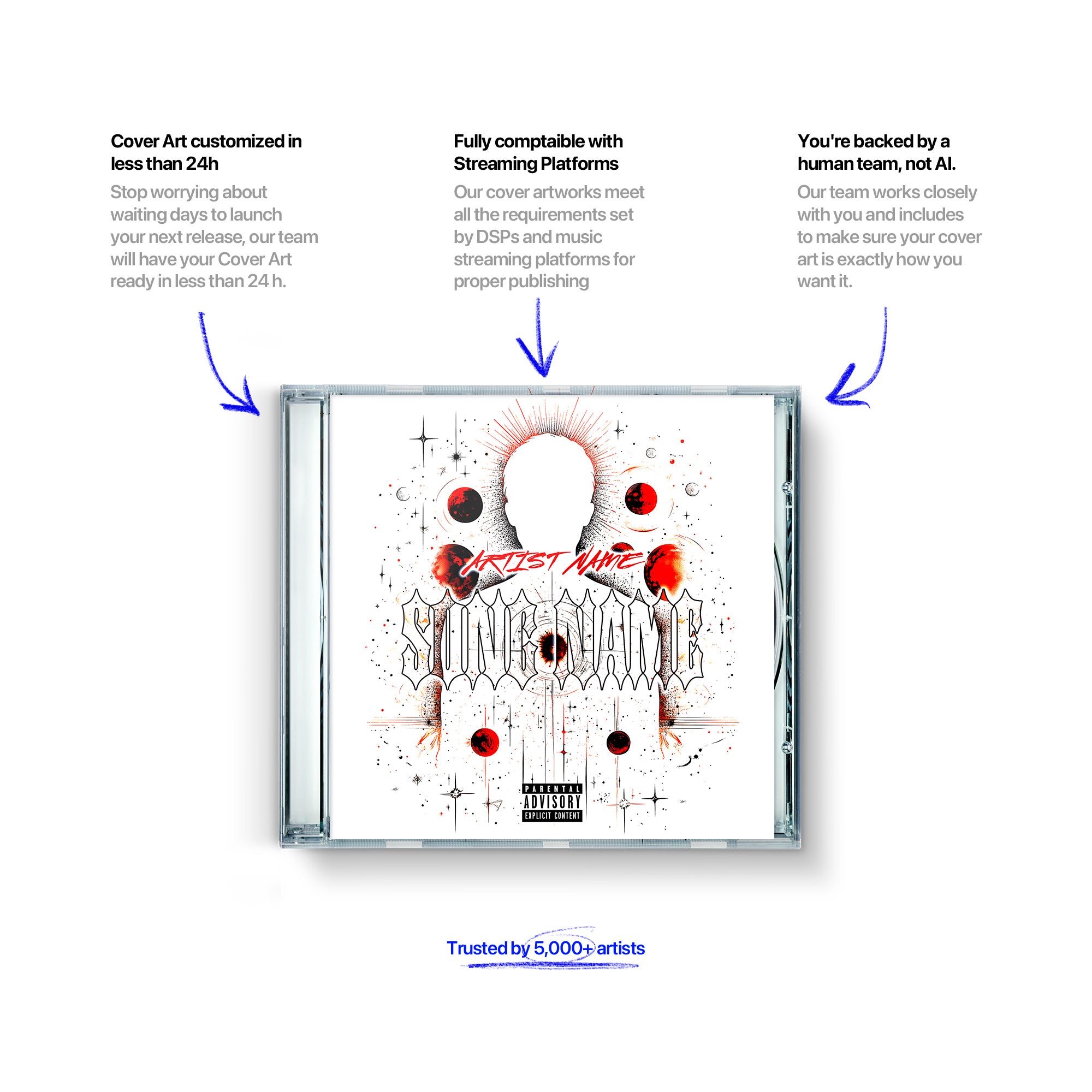 Cover Art customized in less than 24h

Stop worrying about waiting days to launch your next release, our team will have your Cover Art ready in less than 24 h.

Fully comptaible with Streaming Platforms

Our cover artworks meet all the requirements set by DSPs and music streaming platforms for proper publishing

You're backed by a human team, not AI.

Our team works closely with you and includes to make sure your cover art is exactly how you want it.

ARTIST NAME

SONG NAME

PARENTAL ADVISORY EXPLICIT CONTENT

Trusted by 5,000+ artists